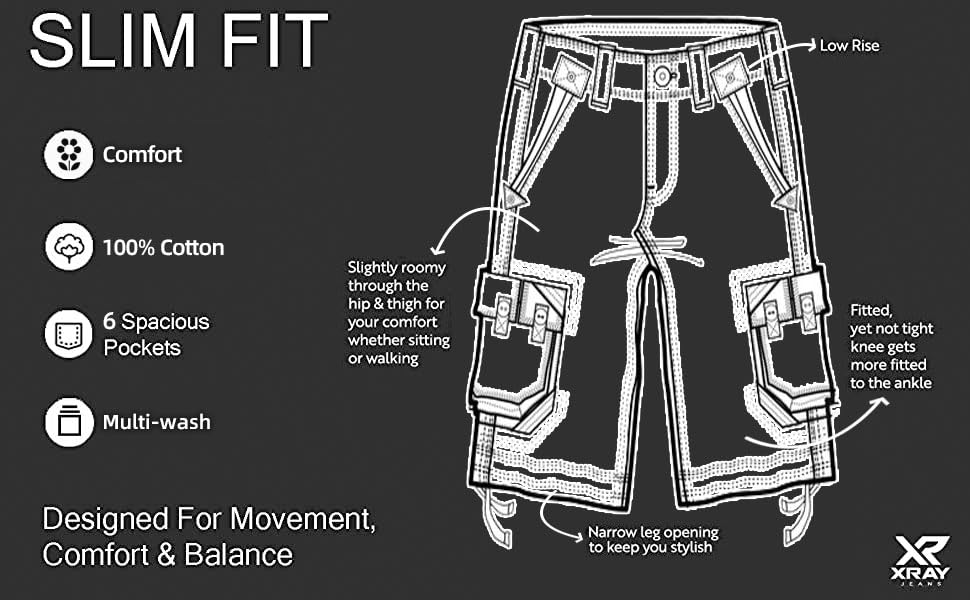 SLIM FIT

Comfort

100% Cotton

6 Spacious Pockets

Multi-wash

Designed For Movement, Comfort & Balance

Low Rise

Slightly roomy through the hip & thigh for your comfort whether sitting or walking

Fitted, yet not tight knee gets more fitted to the ankle

Narrow leg opening to keep you stylish

XR
XRAY
JEANS